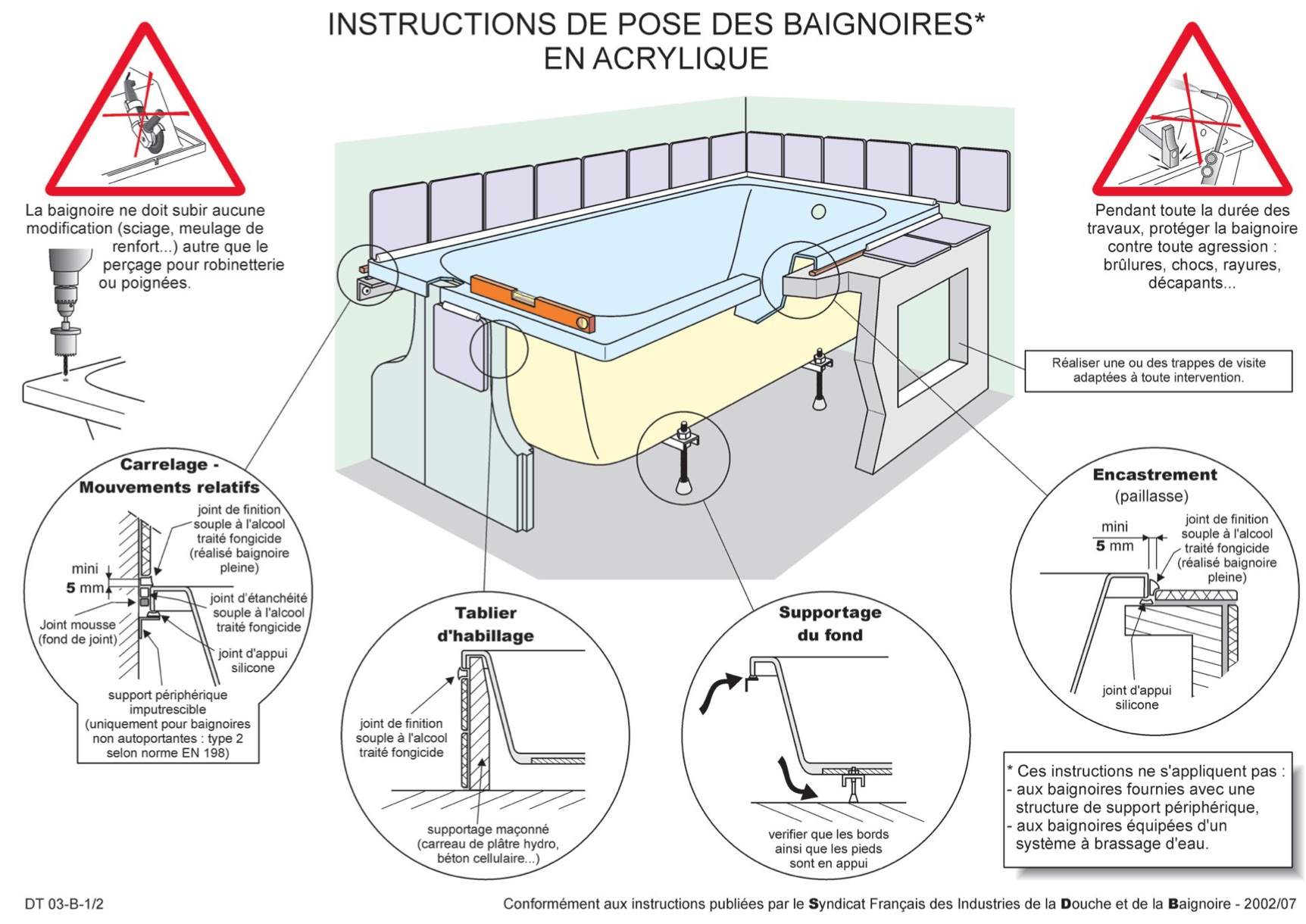 INSTRUCTIONS DE POSE DES BAIGNOIRES* EN ACRYLIQUE

La baignoire ne doit subir aucune modification (sciage, meulage de renfort...) autre que le perçage pour robinetterie ou poignées.

Pendant toute la durée des travaux, protéger la baignoire contre toute agression : brûlures, chocs, rayures, décapants...

Réaliser une ou des trappes de visite adaptées à toute intervention.

Carrelage - Mouvements relatifs

joint de finition souple à l'alcool traité fongicide (réalisé baignoire pleine)

mini 5 mm

joint d'étanchéité souple à l'alcool traité fongicide

Joint mousse (fond de joint)

joint d'appui silicone

support périphérique imputrescible (uniquement pour baignoires non autoportantes : type 2 selon norme EN 198)

Tablier d'habillage

joint de finition souple à l'alcool traité fongicide

supportage maçonné (carreau de plâtre hydro, béton cellulaire...)

Supportage du fond

verifier que les bords ainsi que les pieds sont en appui

Encastrement (paillasse)

mini 5 mm

joint de finition souple à l'alcool traité fongicide (réalisé baignoire pleine)

joint d'appui silicone

* Ces instructions ne s'appliquent pas :
- aux baignoires fournies avec une structure de support périphérique,
- aux baignoires équipées d'un système à brassage d'eau.

DT 03-B-1/2

Conformément aux instructions publiées par le Syndicat Français des Industries de la Douche et de la Baignoire - 2002/07